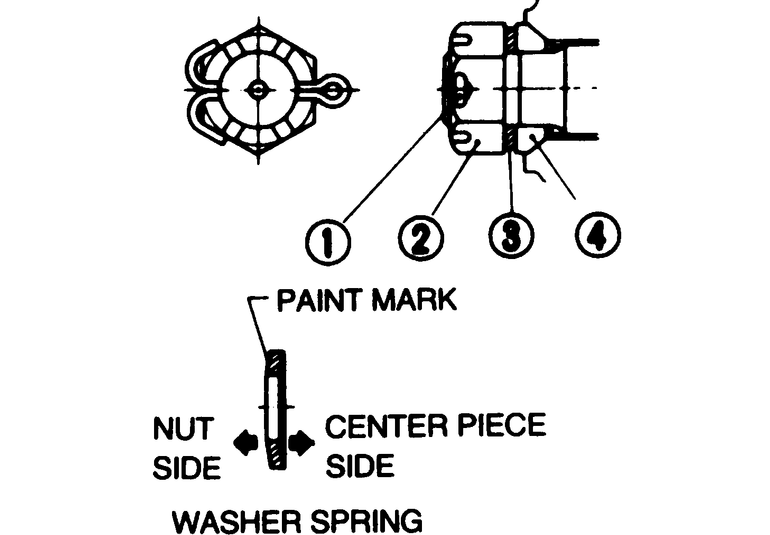 1
2
3
4

PAINT MARK

NUT SIDE

CENTER PIECE SIDE

WASHER SPRING