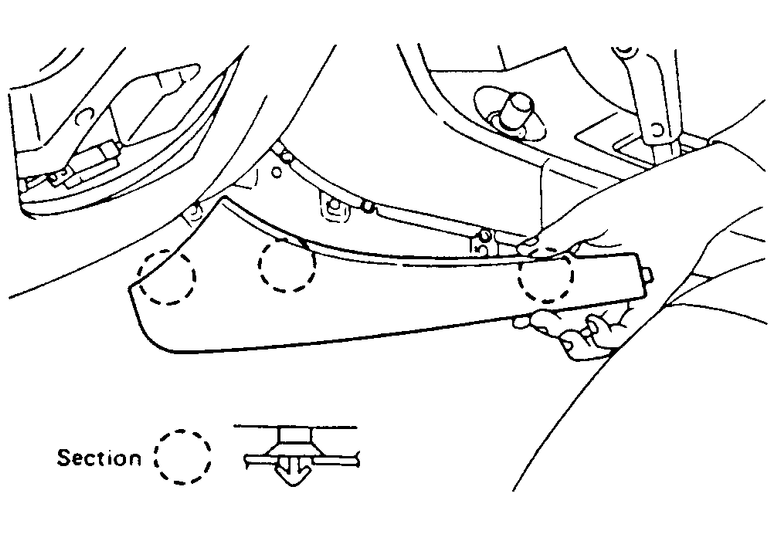 Section