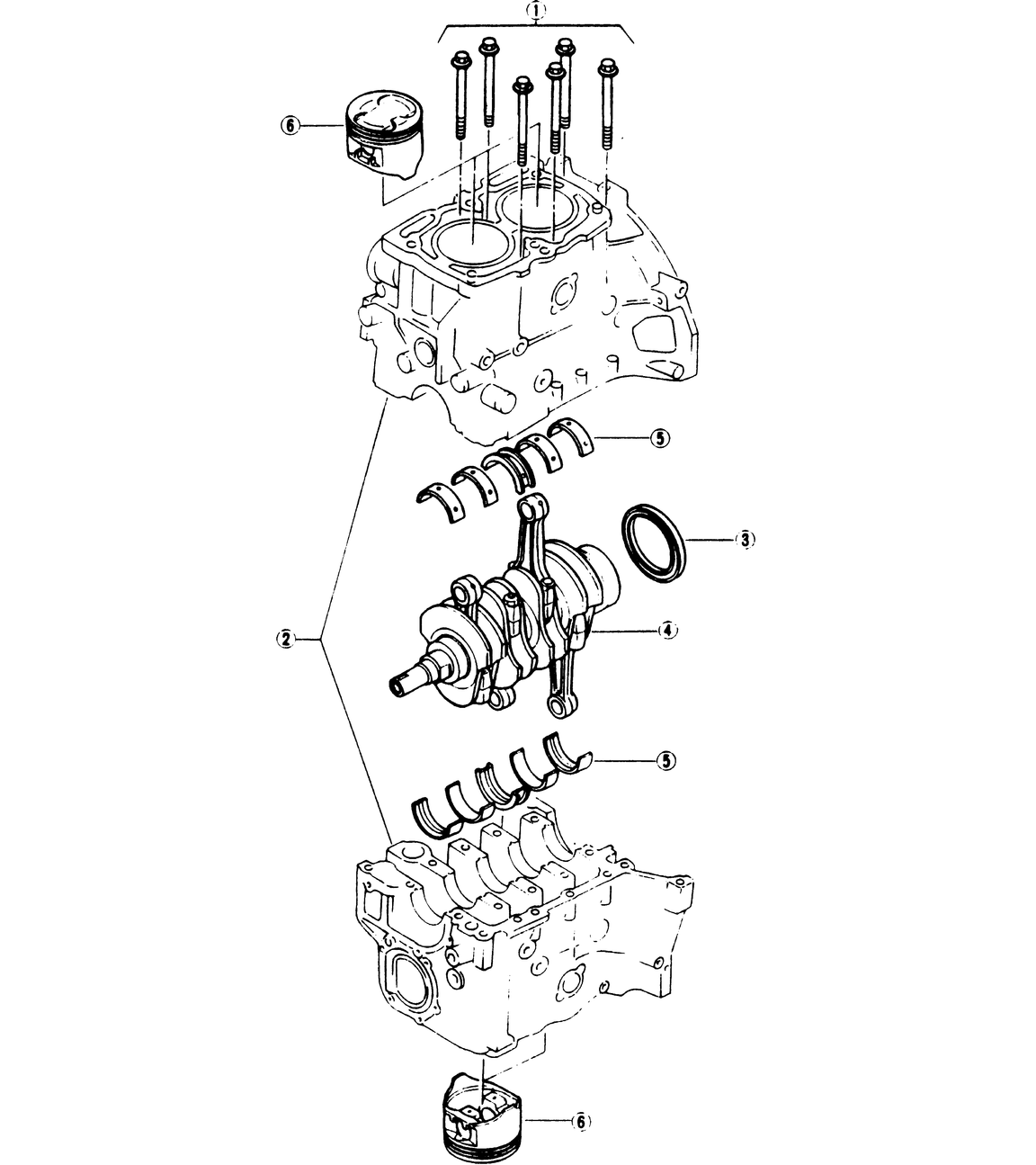 ①
⑥
⑤
③
②
④
⑤
⑥