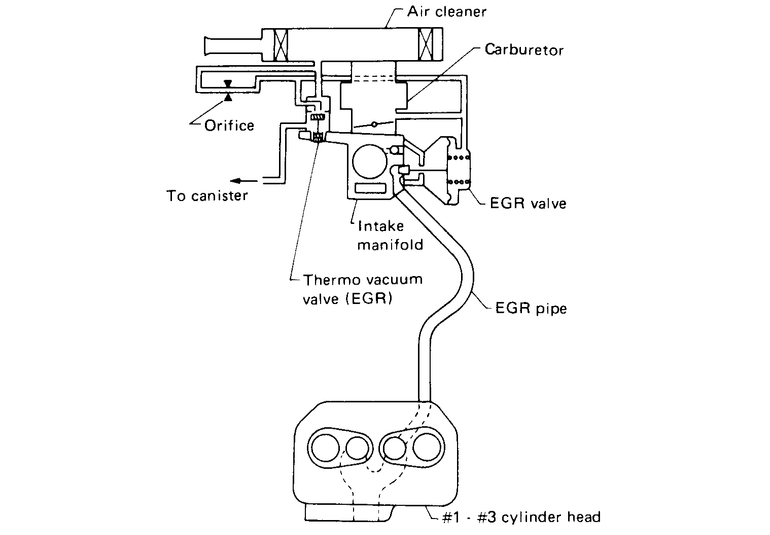 Air cleaner
Carburetor
Orifice
To canister
EGR valve
Intake manifold
Thermo vacuum valve (EGR)
EGR pipe
#1 - #3 cylinder head