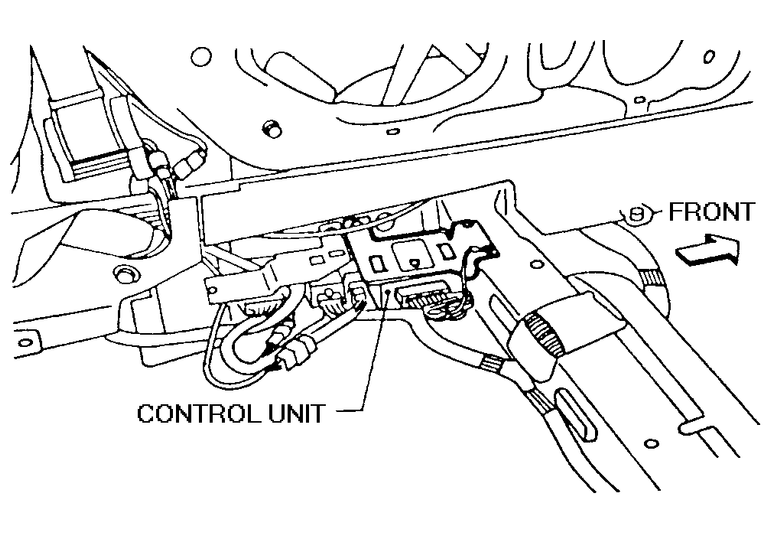 FRONT

CONTROL UNIT