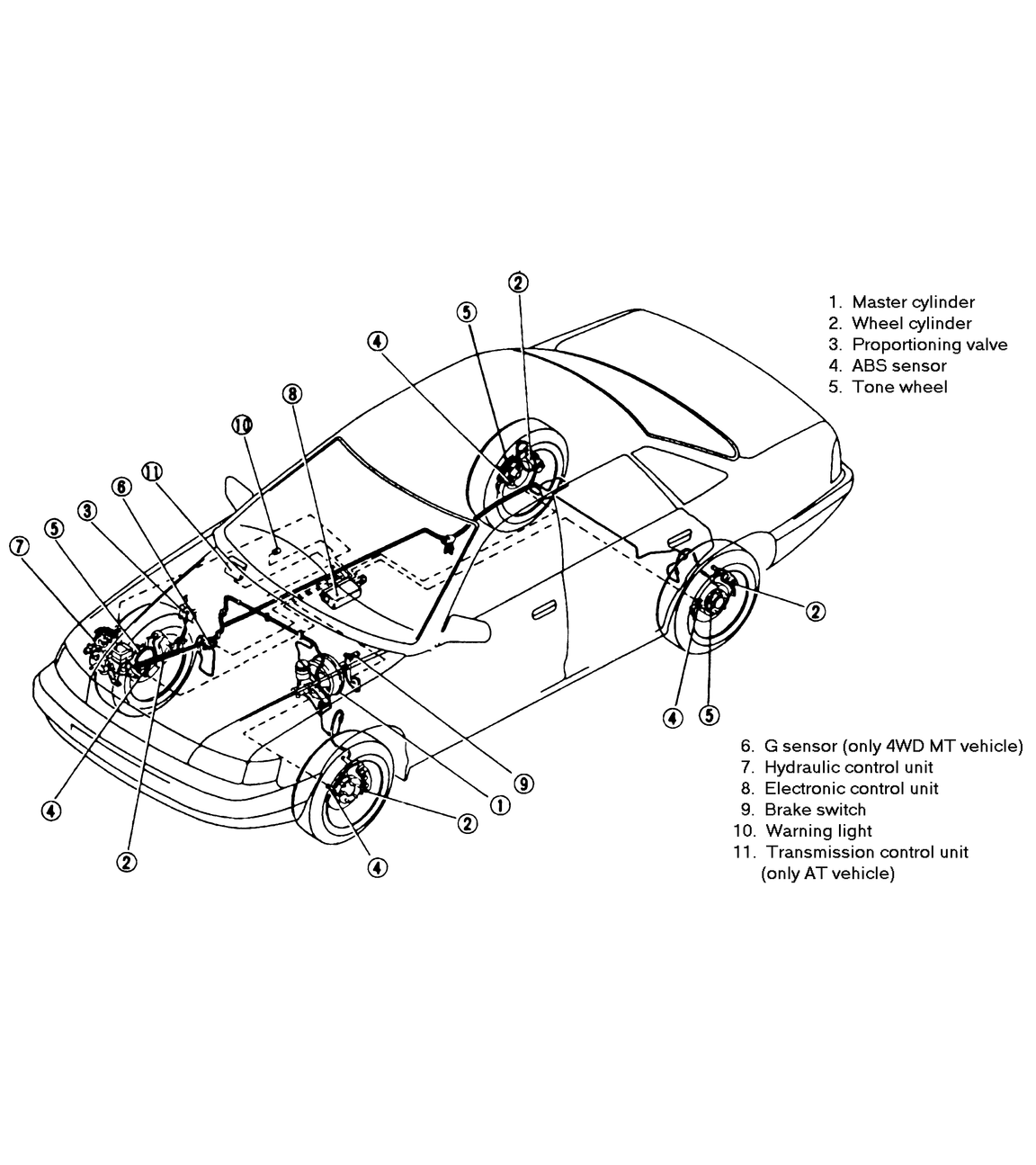 2
5
4
8
10
11
6
3
5
7
2
4
5
9
1
2
4
4
2

1. Master cylinder
2. Wheel cylinder
3. Proportioning valve
4. ABS sensor
5. Tone wheel

6. G sensor (only 4WD MT vehicle)
7. Hydraulic control unit
8. Electronic control unit
9. Brake switch
10. Warning light
11. Transmission control unit (only AT vehicle)