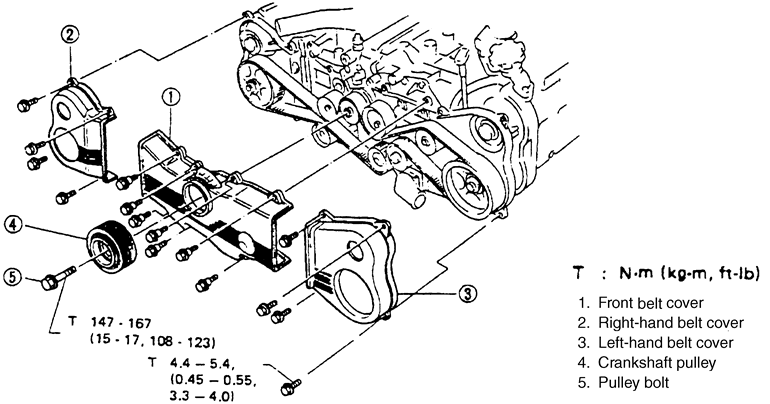 2

1

4

5

3

T 147 - 167
(15 - 17, 108 - 123)

T 4.4 – 5.4,
(0.45 – 0.55,
3.3 – 4.0)

T : N·m (kg-m, ft-lb)

1. Front belt cover
2. Right-hand belt cover
3. Left-hand belt cover
4. Crankshaft pulley
5. Pulley bolt