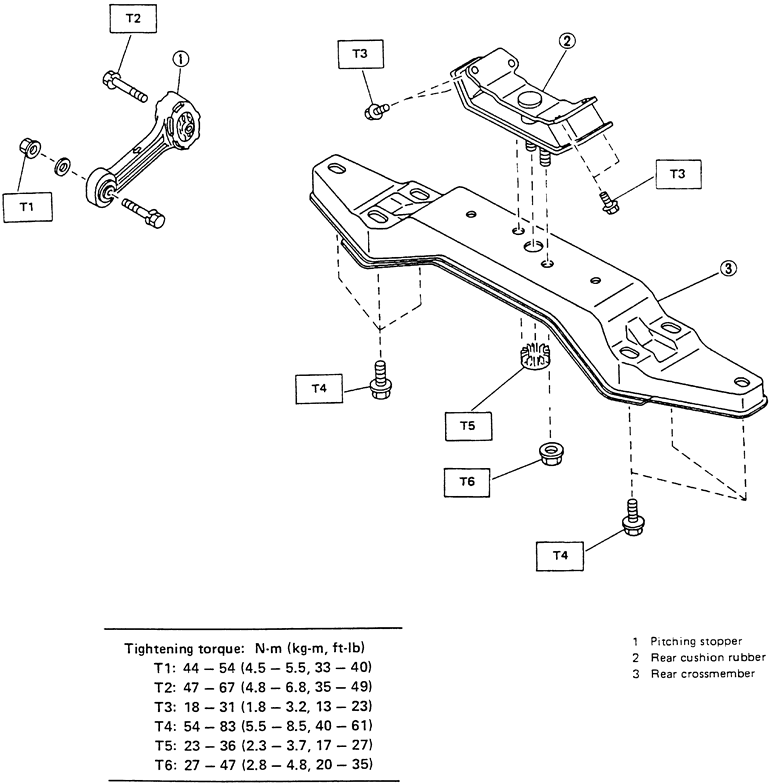 T2

①

T1

T3

②

T3

③

T4

T5

T6

T4

Tightening torque: N·m (kg-m, ft-lb)
T1: 44 – 54 (4.5 – 5.5, 33 – 40)
T2: 47 – 67 (4.8 – 6.8, 35 – 49)
T3: 18 – 31 (1.8 – 3.2, 13 – 23)
T4: 54 – 83 (5.5 – 8.5, 40 – 61)
T5: 23 – 36 (2.3 – 3.7, 17 – 27)
T6: 27 – 47 (2.8 – 4.8, 20 – 35)

1 Pitching stopper
2 Rear cushion rubber
3 Rear crossmember