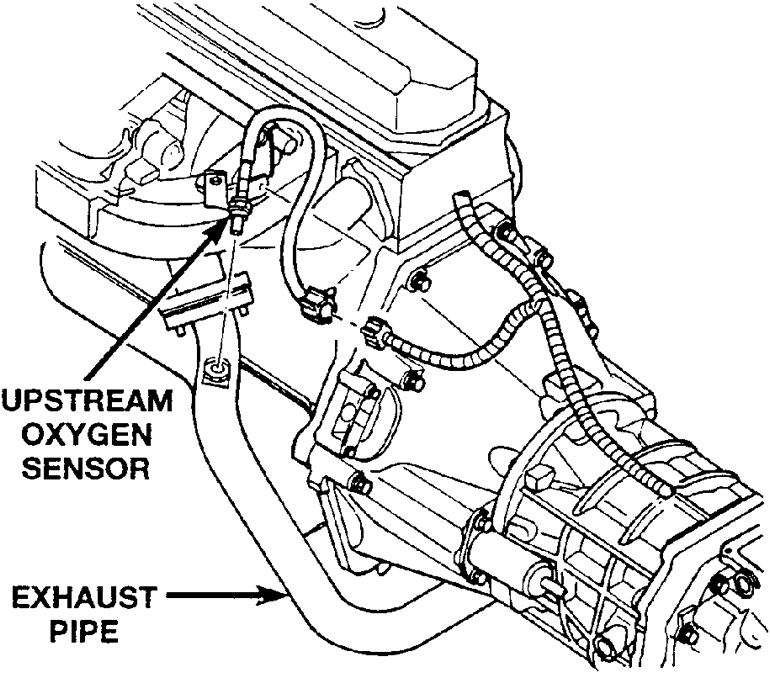 UPSTREAM OXYGEN SENSOR

EXHAUST PIPE