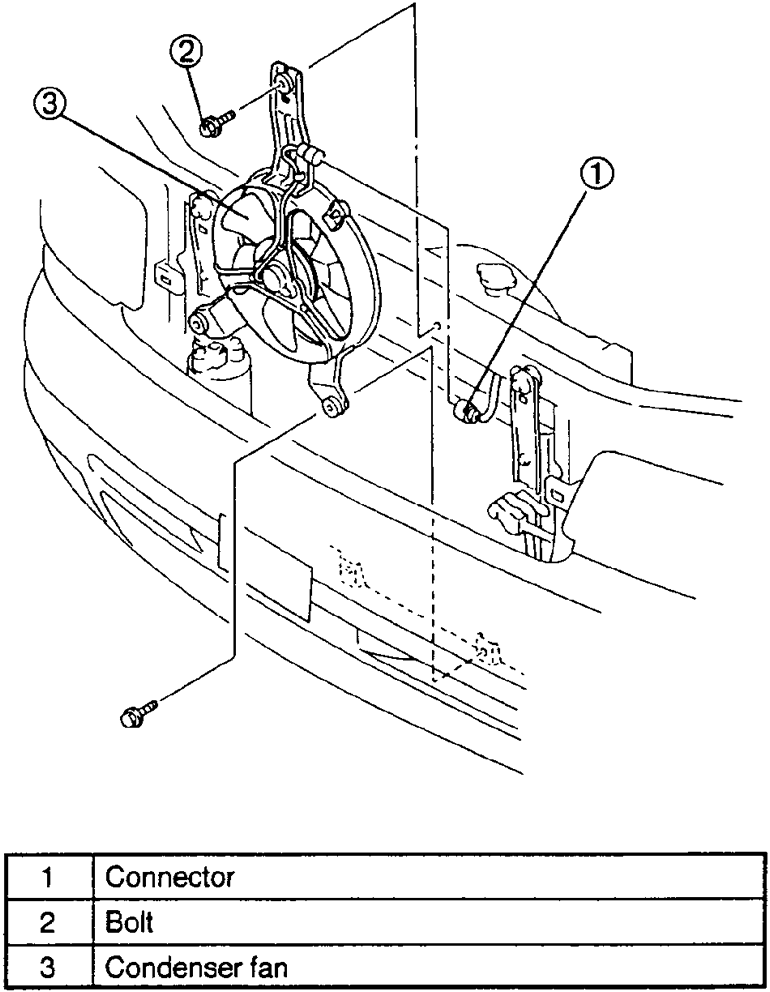 2

3

1

| 1 | Connector |
|---|---|
| 2 | Bolt |
| 3 | Condenser fan |