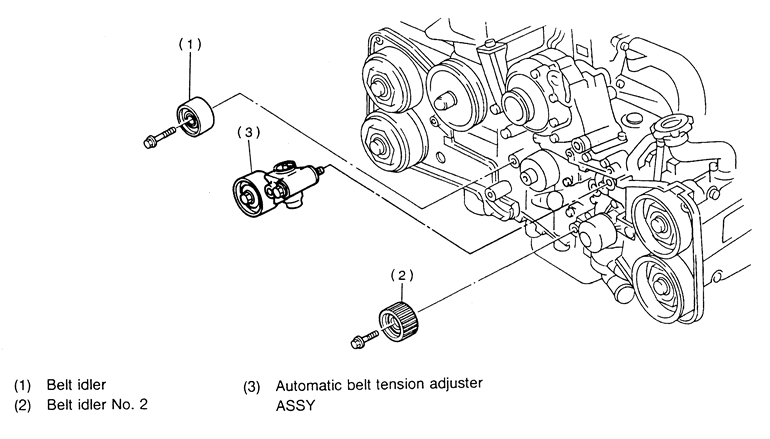 (1)

(3)

(2)

(1) Belt idler
(2) Belt idler No. 2

(3) Automatic belt tension adjuster ASSY