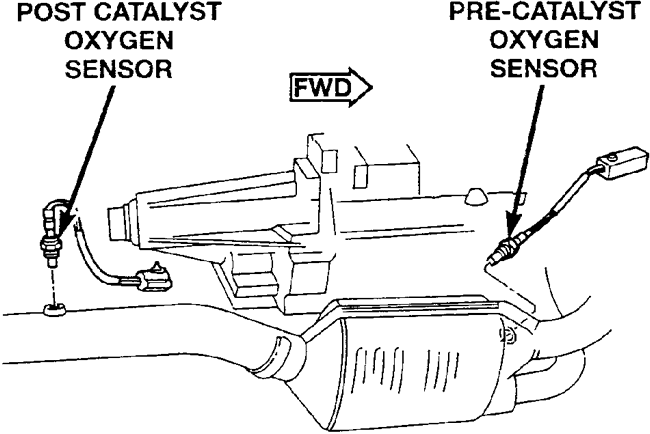 POST CATALYST OXYGEN SENSOR

FWD

PRE-CATALYST OXYGEN SENSOR