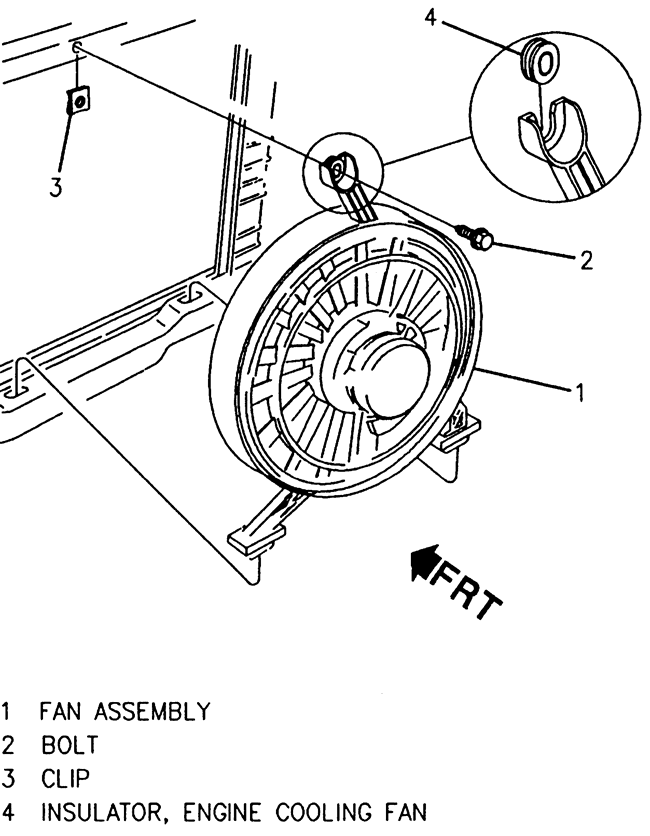 4

3

2

1

FRT

1 FAN ASSEMBLY
2 BOLT
3 CLIP
4 INSULATOR, ENGINE COOLING FAN