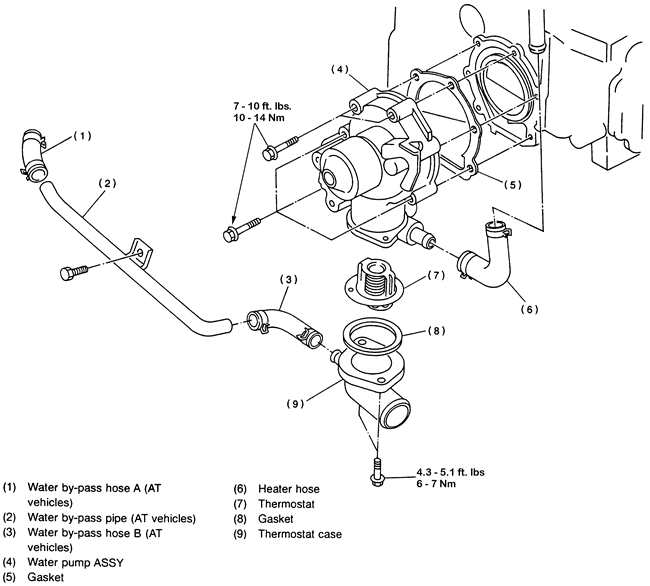 (4)

7 - 10 ft. lbs.
10 - 14 Nm

(1)

(2)

(5)

(3)

(7)

(6)

(8)

(9)

4.3 - 5.1 ft. lbs
6 - 7 Nm

(1) Water by-pass hose A (AT vehicles)
(2) Water by-pass pipe (AT vehicles)
(3) Water by-pass hose B (AT vehicles)
(4) Water pump ASSY
(5) Gasket

(6) Heater hose
(7) Thermostat
(8) Gasket
(9) Thermostat case