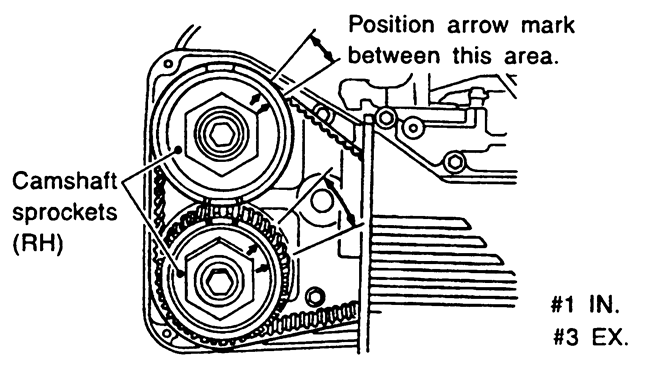 Position arrow mark between this area.

Camshaft sprockets (RH)

#1 IN.
#3 EX.