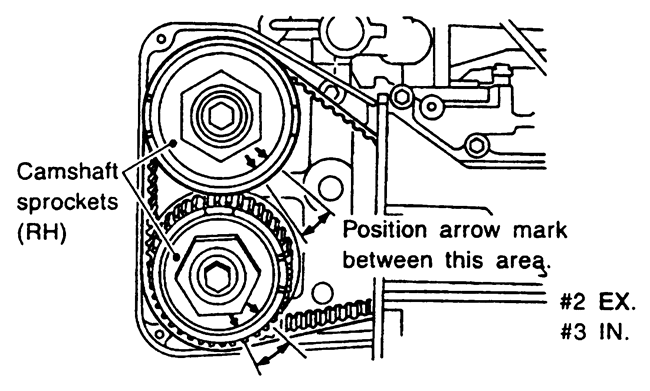 Camshaft sprockets (RH)

Position arrow mark between this area.

#2 EX.
#3 IN.