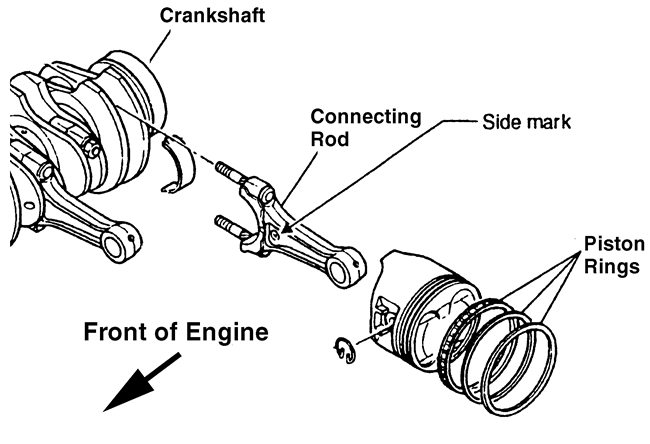 Crankshaft

Connecting Rod

Side mark

Piston Rings

Front of Engine