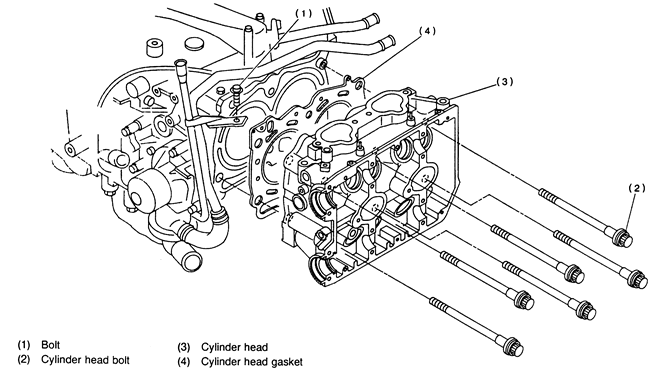 (1)

(4)

(3)

(2)

(1) Bolt
(2) Cylinder head bolt

(3) Cylinder head
(4) Cylinder head gasket