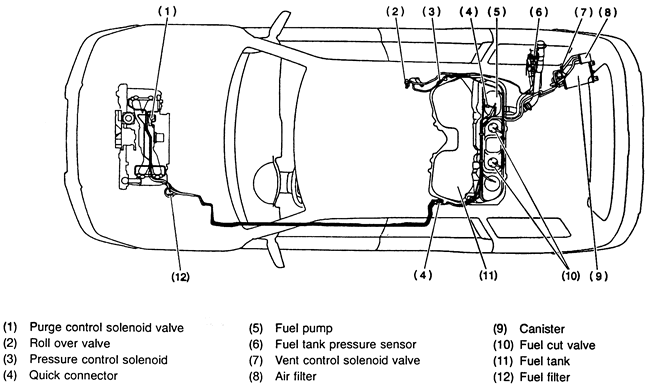 (1)
(2) (3) (4) (5) (6) (7) (8)
(12)
(4) (11) (10) (9)

(1) Purge control solenoid valve
(2) Roll over valve
(3) Pressure control solenoid
(4) Quick connector

(5) Fuel pump
(6) Fuel tank pressure sensor
(7) Vent control solenoid valve
(8) Air filter

(9) Canister
(10) Fuel cut valve
(11) Fuel tank
(12) Fuel filter