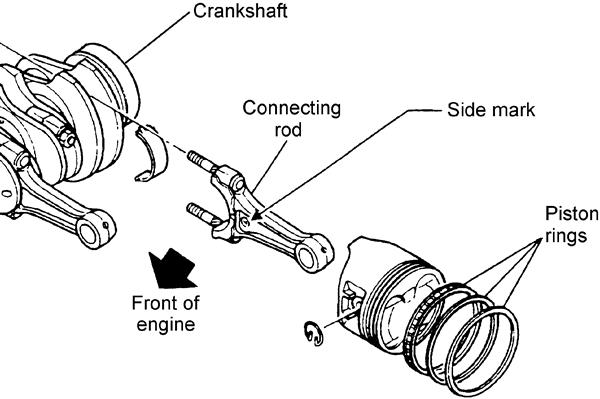 Crankshaft

Connecting rod

Side mark

Piston rings

Front of engine