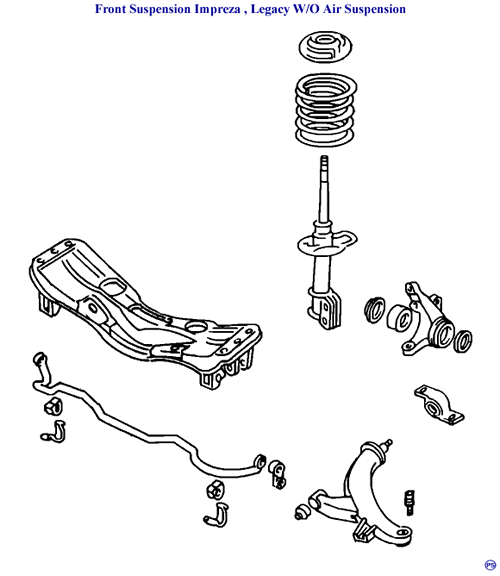 Front Suspension Impreza , Legacy W/O Air Suspension

PS