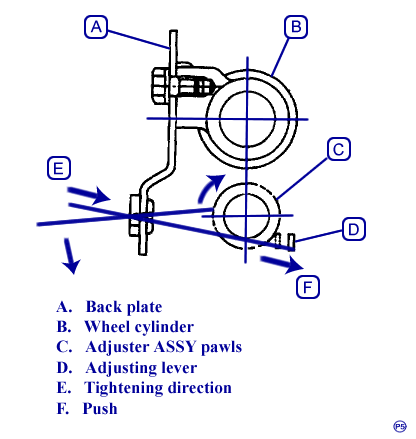 A
B
C
E
D
F

A. Back plate
B. Wheel cylinder
C. Adjuster ASSY pawls
D. Adjusting lever
E. Tightening direction
F. Push

P5