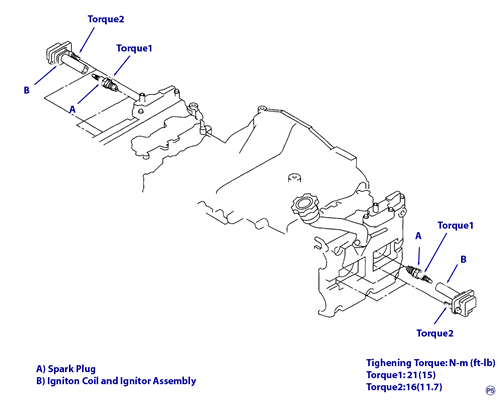 Torque2
Torque1
B
A
Torque1
A
B
Torque2

A) Spark Plug
B) Igniton Coil and Ignitor Assembly

Tighening Torque: N-m (ft-lb)
Torque1: 21(15)
Torque2:16(11.7)

PS