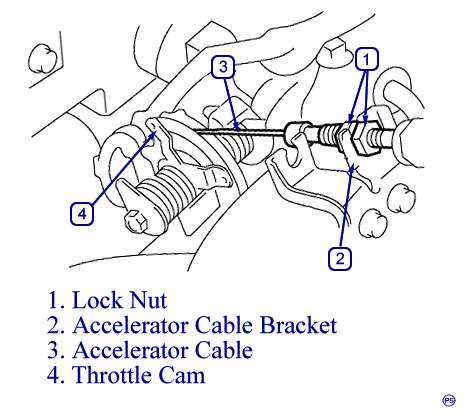 3

1

4

2

1. Lock Nut
2. Accelerator Cable Bracket
3. Accelerator Cable
4. Throttle Cam

P5