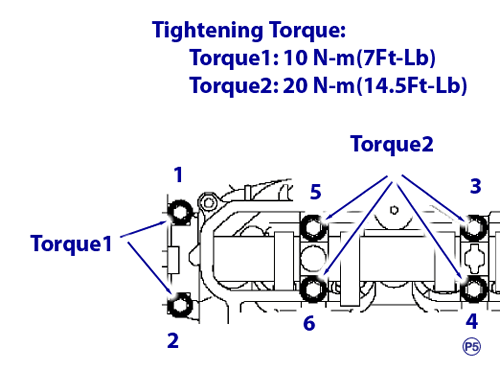 Tightening Torque:
Torque1: 10 N-m(7Ft-Lb)
Torque2: 20 N-m(14.5Ft-Lb)

Torque2
1
5
3
Torque1
6
4
2
P5