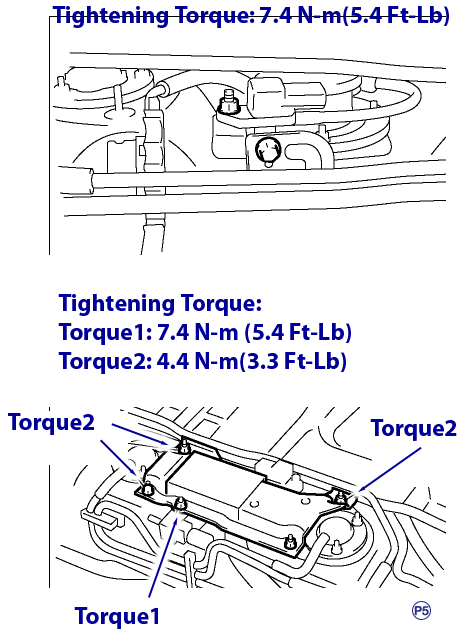 Tightening Torque: 7.4 N-m(5.4 Ft-Lb)

Tightening Torque:
Torque1: 7.4 N-m (5.4 Ft-Lb)
Torque2: 4.4 N-m(3.3 Ft-Lb)

Torque2

Torque2

Torque1

P5