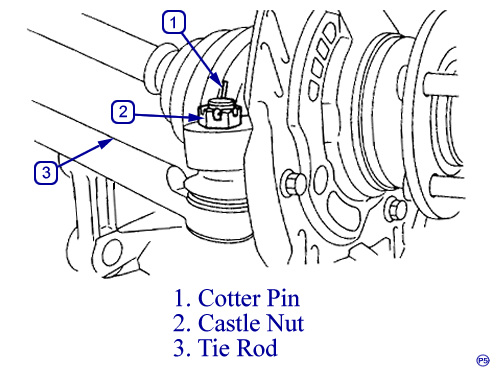 1
2
3

1. Cotter Pin
2. Castle Nut
3. Tie Rod

P5