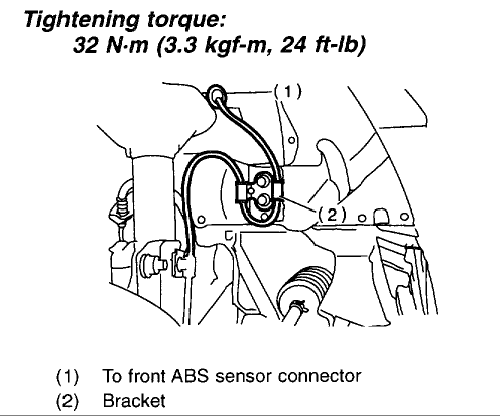 Tightening torque:
32 N·m (3.3 kgf-m, 24 ft-lb)

(1)

(2)

(1) To front ABS sensor connector
(2) Bracket