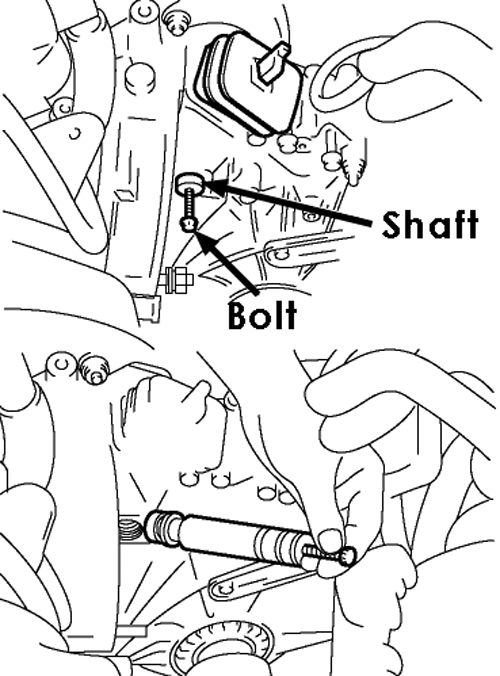 Shaft

Bolt