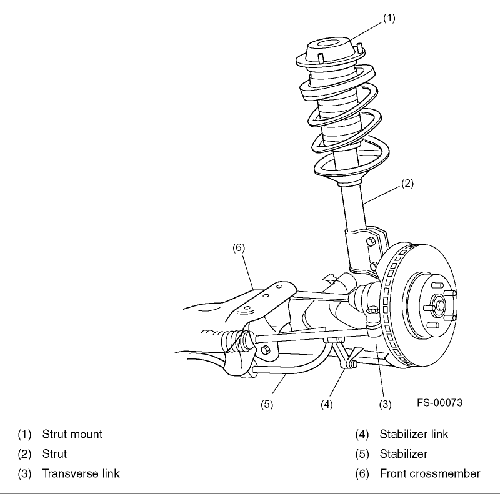 (1)

(2)

(6)

(5)

(4)

(3)

FS-00073

(1) Strut mount
(2) Strut
(3) Transverse link

(4) Stabilizer link
(5) Stabilizer
(6) Front crossmember