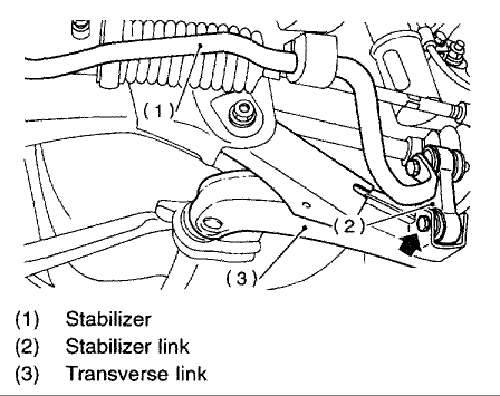 (1)
(2)
(3)

(1) Stabilizer
(2) Stabilizer link
(3) Transverse link