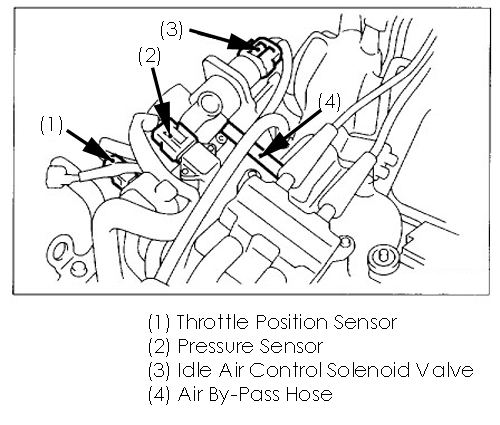 (3)
(2)
(4)
(1)

(1) Throttle Position Sensor
(2) Pressure Sensor
(3) Idle Air Control Solenoid Valve
(4) Air By-Pass Hose