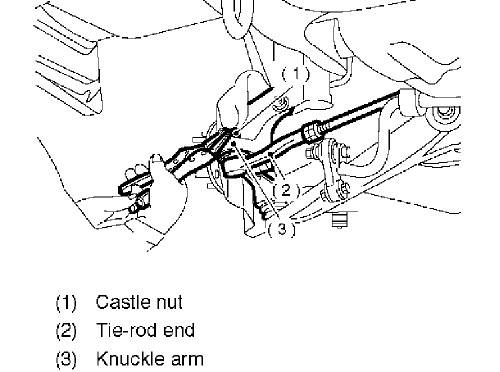 (1)
(2)
(3)

(1) Castle nut
(2) Tie-rod end
(3) Knuckle arm