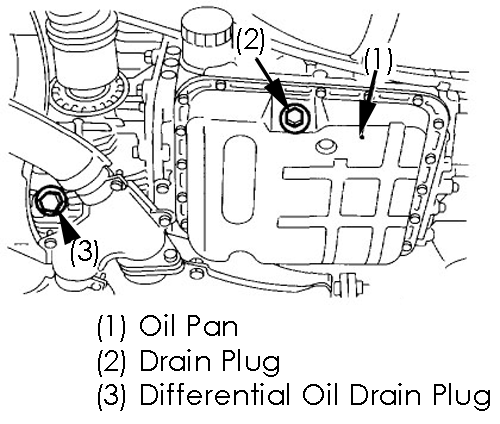 (2)
(1)
(3)

(1) Oil Pan
(2) Drain Plug
(3) Differential Oil Drain Plug