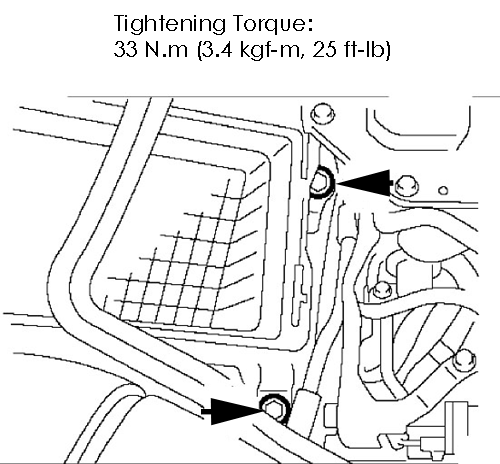 Tightening Torque:
33 N.m (3.4 kgf-m, 25 ft-lb)