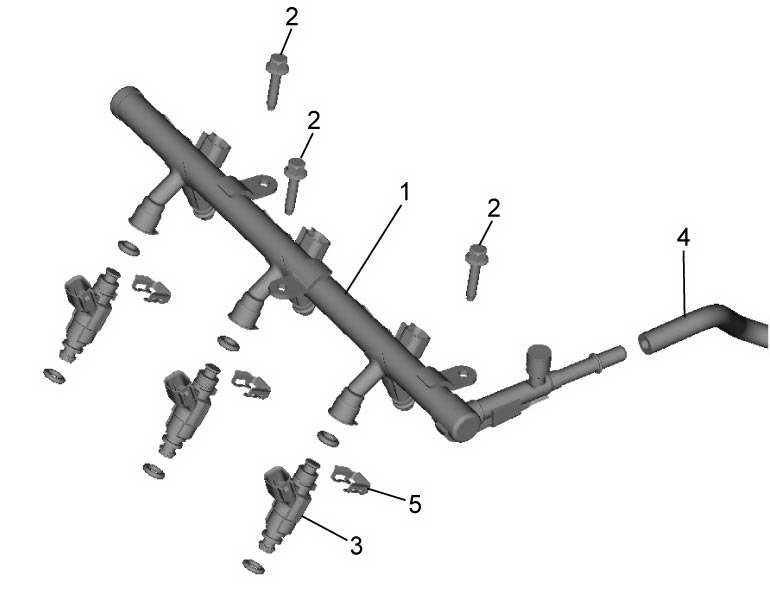 2
2
1
2
4
5
3