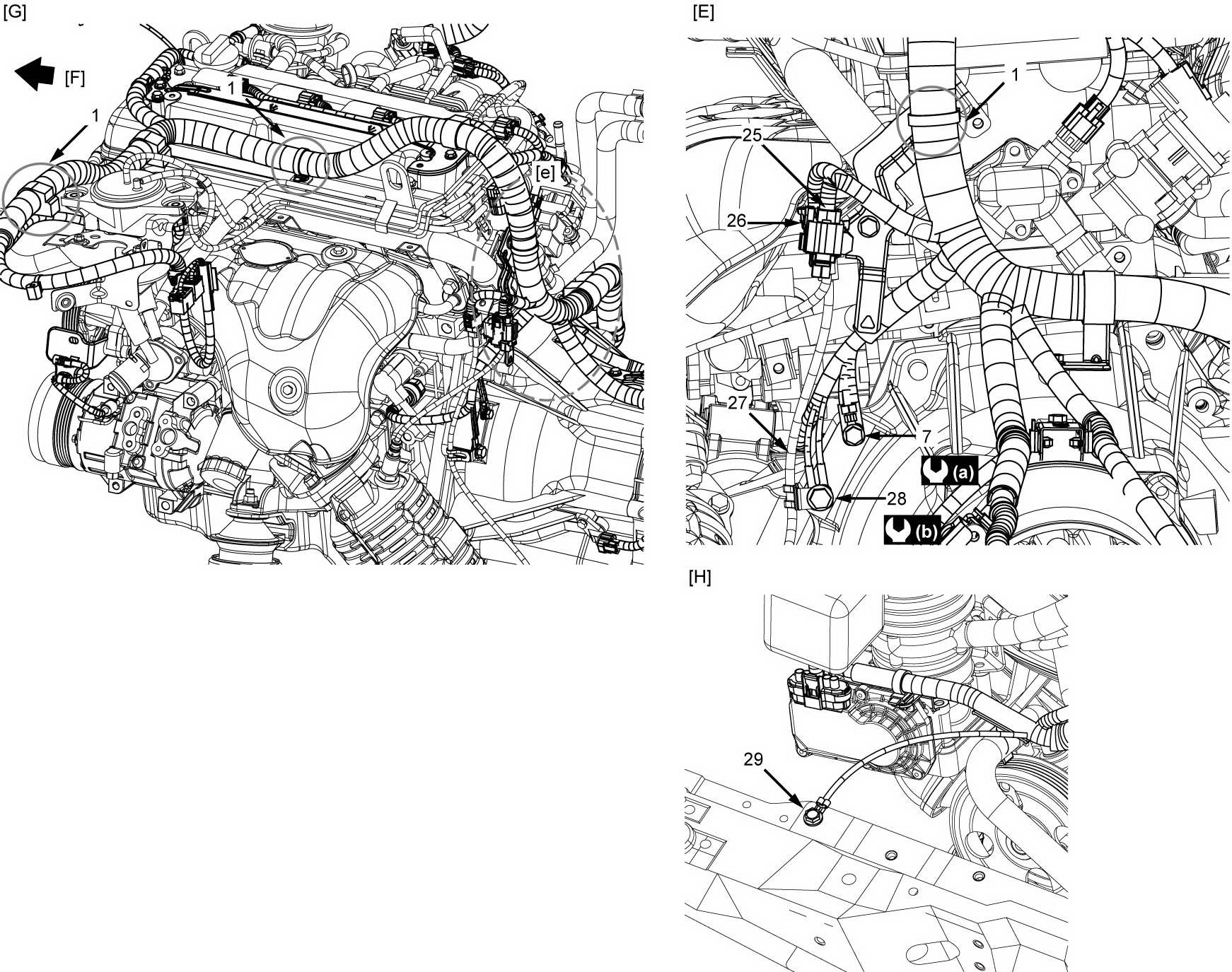 [G]

[F]

1

1

[e]

[E]

1

25

26

27

7

(a)

28

(b)

[H]

29