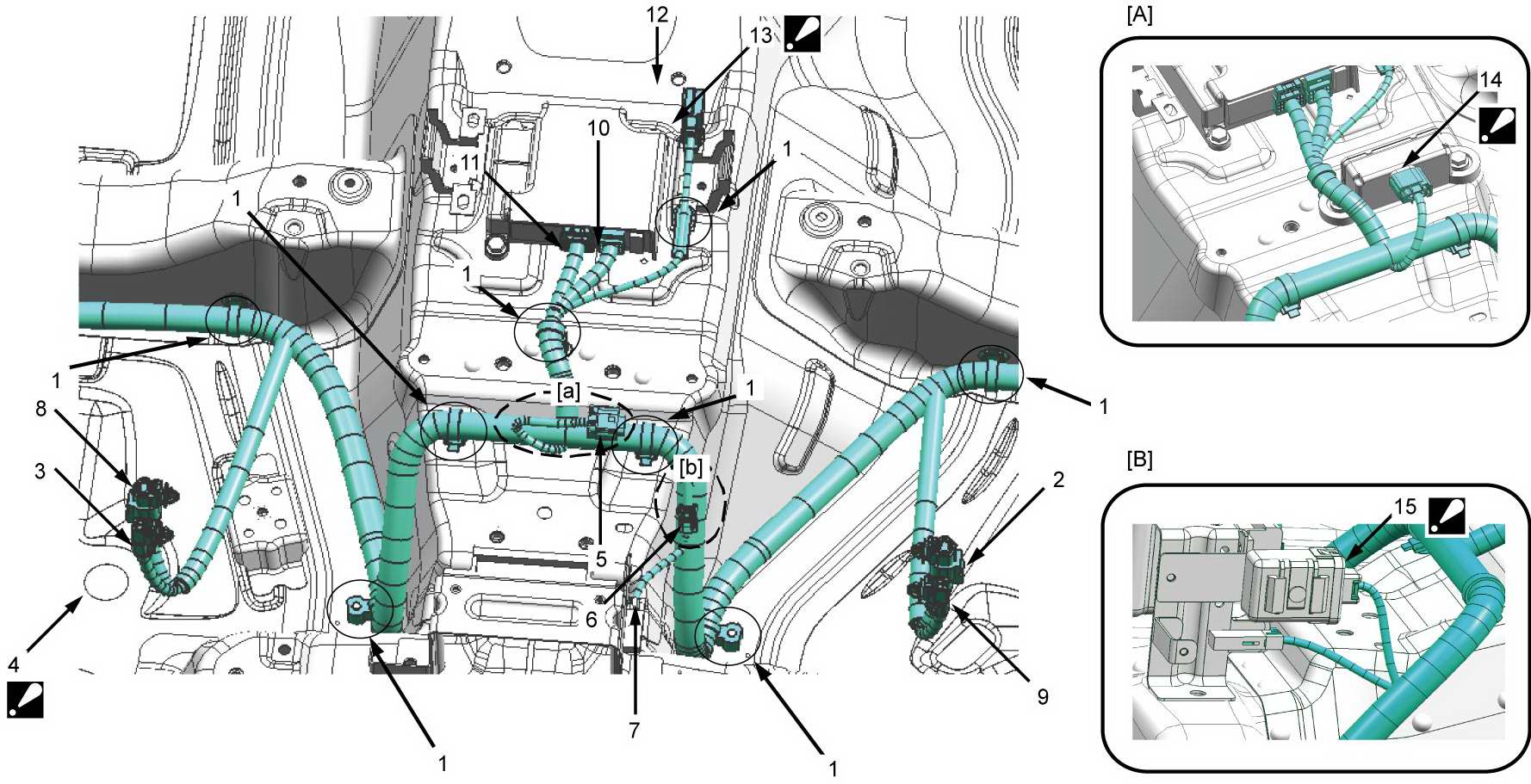 12
13
10
11
1
1
1
1
1
[a]
1
8
3
[b]
2
5
6
4
7
9
1
1
[A]
14
[B]
15