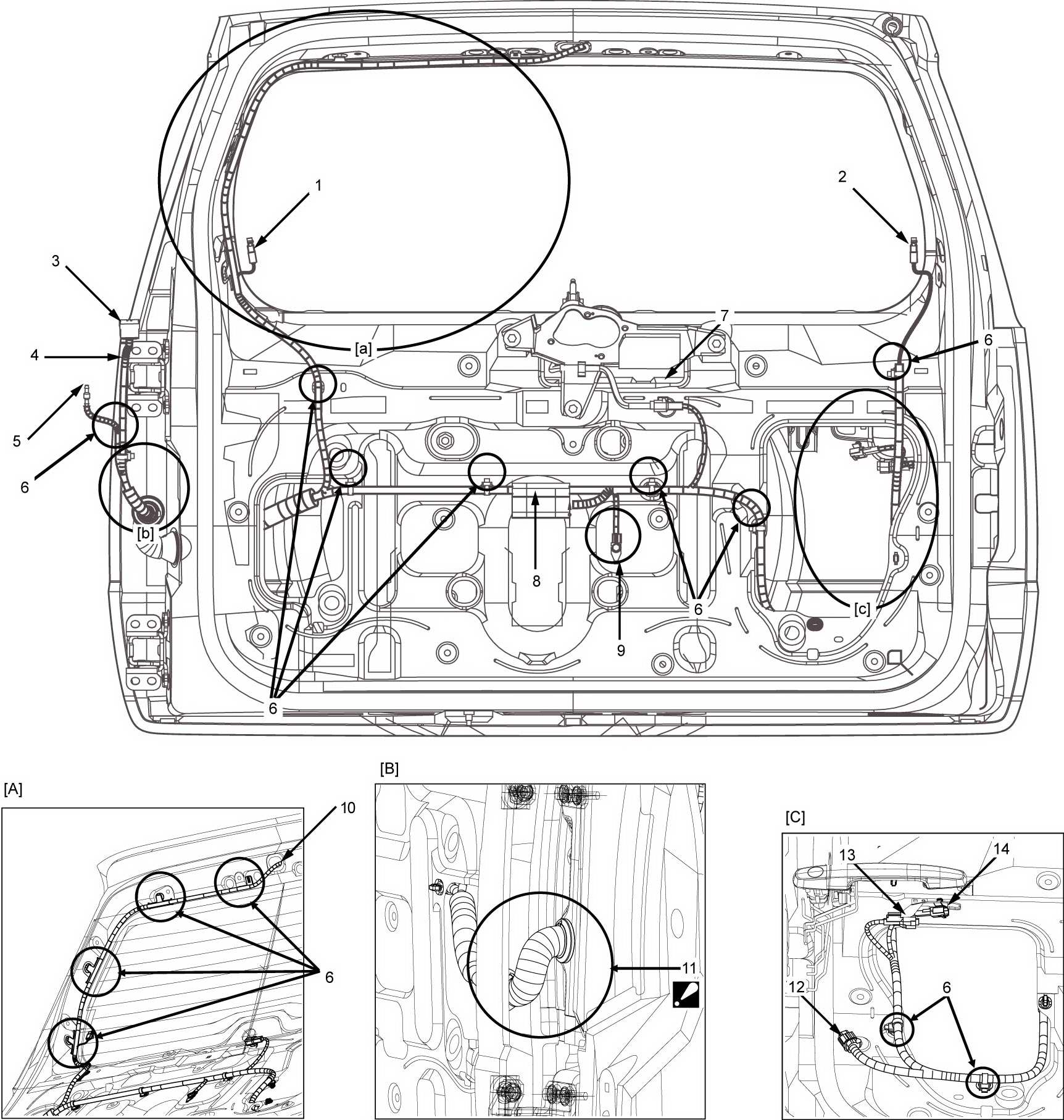 1
2
3
4
5
6
[a]
7
6
[b]
8
9
6
[c]
6
[A]
10
6
[B]
11
[C]
13
14
12
6