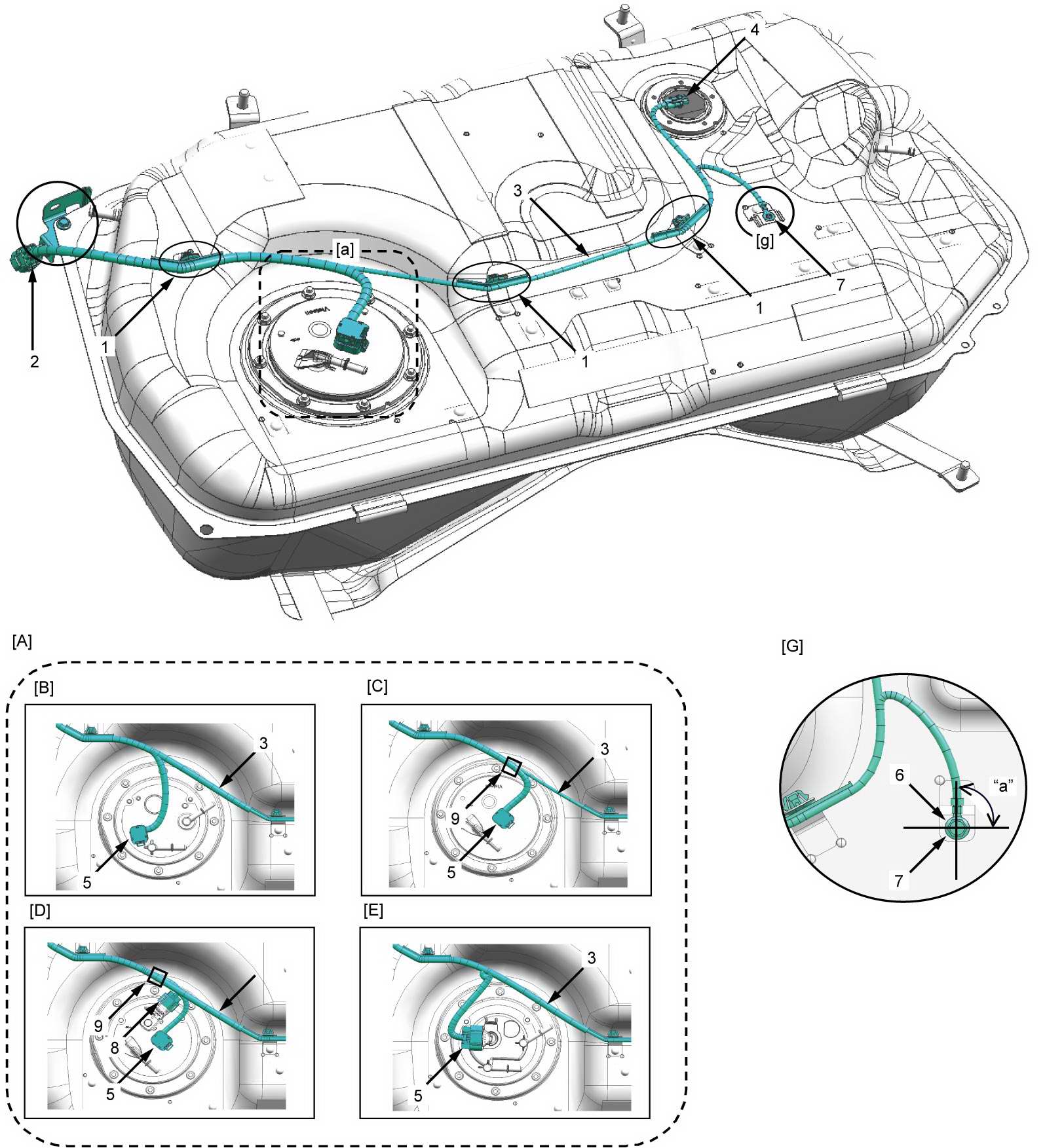 4
3
[a]
[g]
7
1
1
1
2
[A]
[B]
3
5
[C]
3
9
5
[D]
9
8
5
[E]
3
5
[G]
6
"a"
7