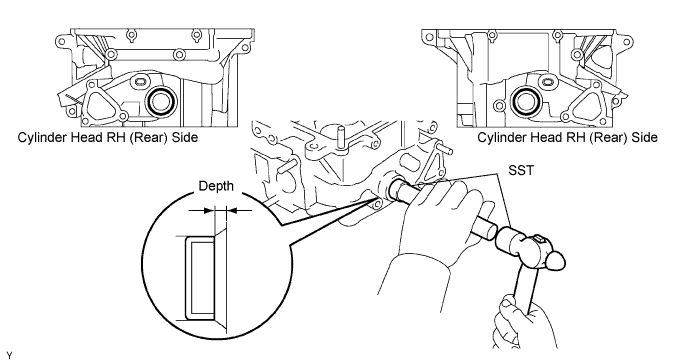 Cylinder Head RH (Rear) Side

Cylinder Head RH (Rear) Side

SST

Depth

Y