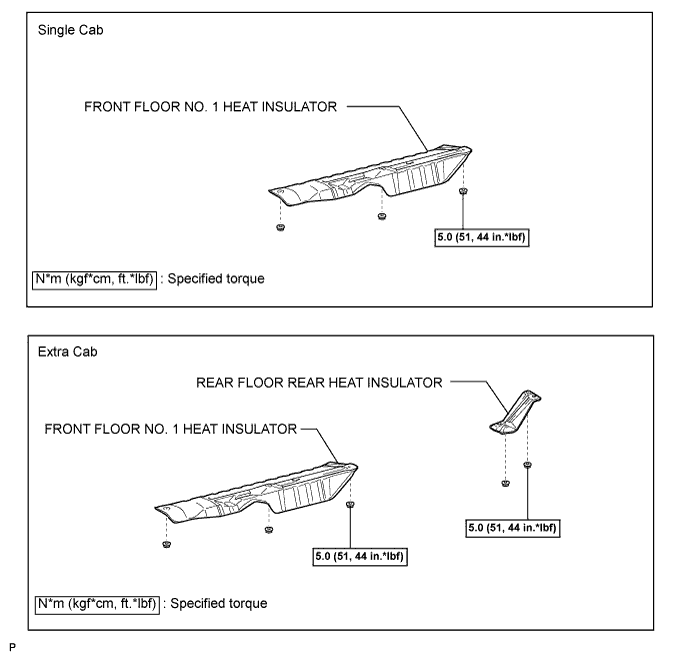 Single Cab

FRONT FLOOR NO. 1 HEAT INSULATOR

5.0 (51, 44 in.*lbf)

N*m (kgf*cm, ft.*lbf) : Specified torque

Extra Cab

REAR FLOOR REAR HEAT INSULATOR

FRONT FLOOR NO. 1 HEAT INSULATOR

5.0 (51, 44 in.*lbf)

5.0 (51, 44 in.*lbf)

N*m (kgf*cm, ft.*lbf) : Specified torque

P