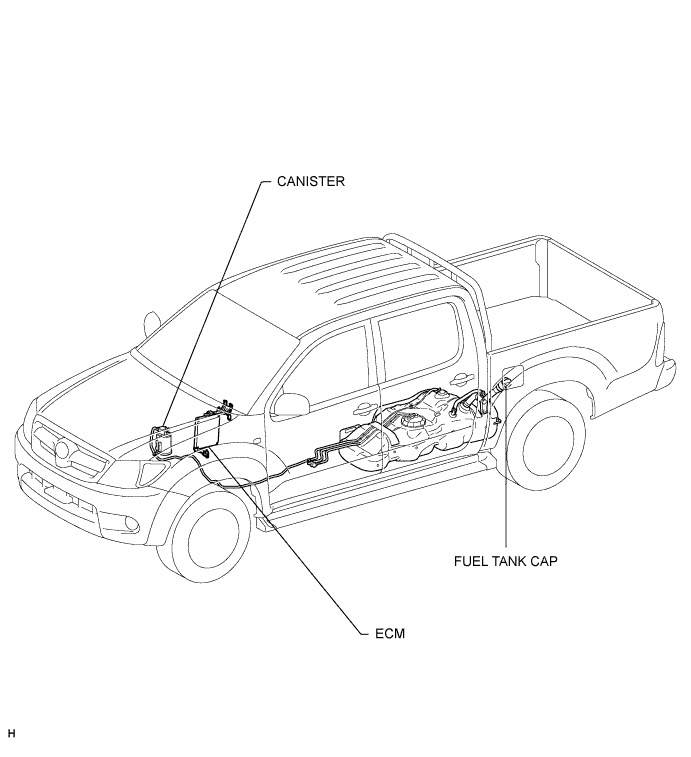 CANISTER

FUEL TANK CAP

ECM

H