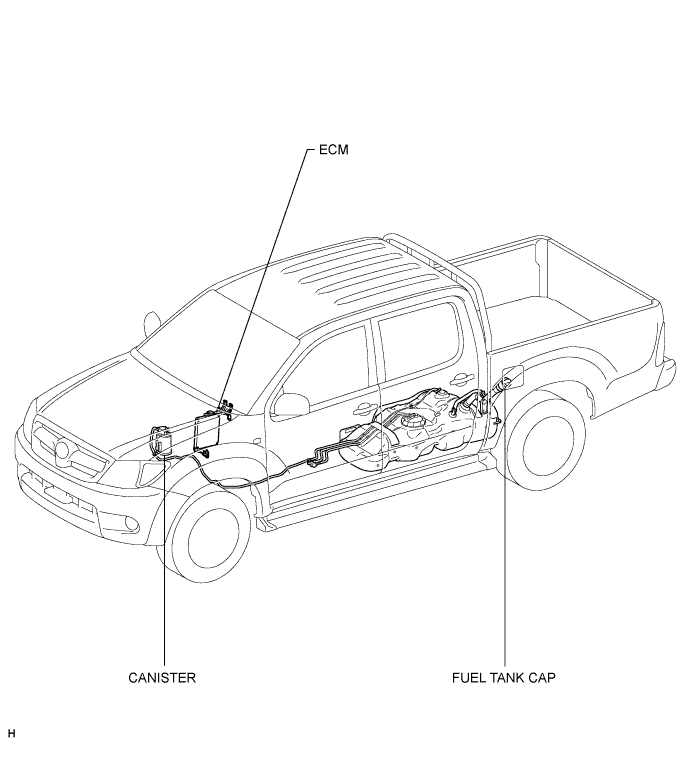 ECM

CANISTER

FUEL TANK CAP

H