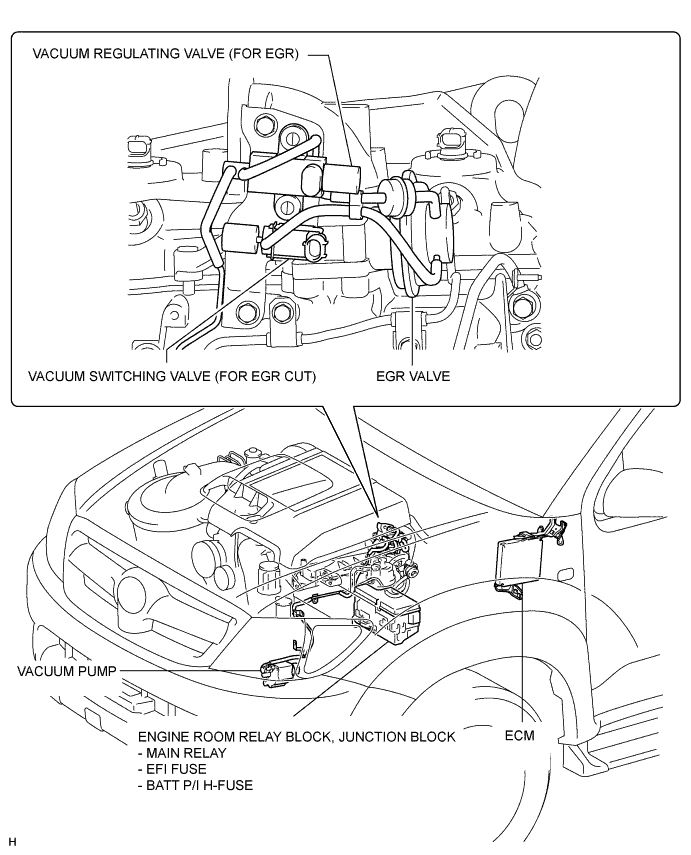 VACUUM REGULATING VALVE (FOR EGR)

VACUUM SWITCHING VALVE (FOR EGR CUT)

EGR VALVE

VACUUM PUMP

ENGINE ROOM RELAY BLOCK, JUNCTION BLOCK
- MAIN RELAY
- EFI FUSE
- BATT P/I H-FUSE

ECM

H