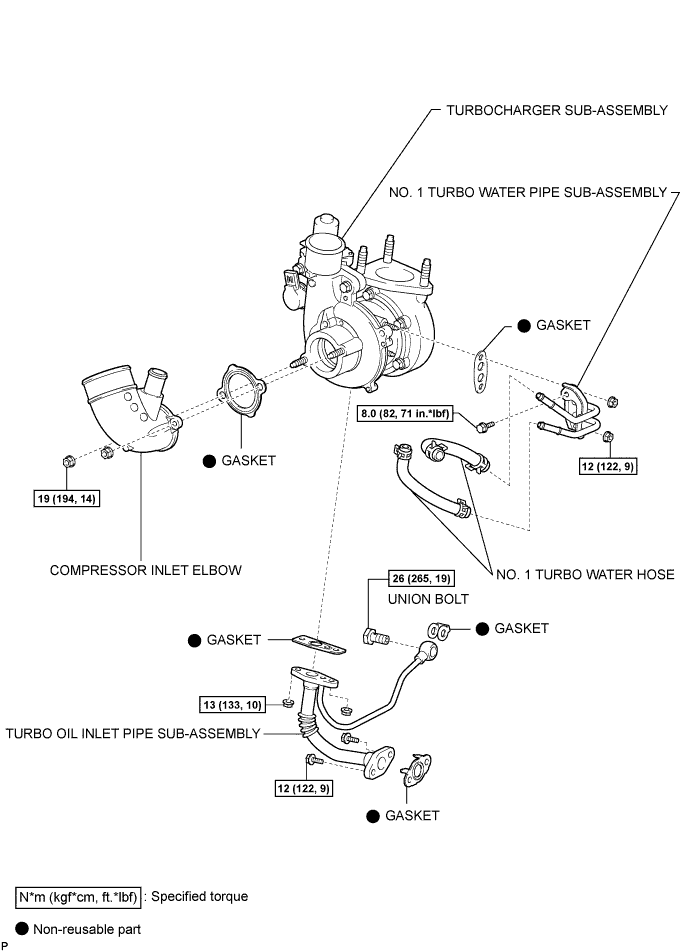 TURBOCHARGER SUB-ASSEMBLY

NO. 1 TURBO WATER PIPE SUB-ASSEMBLY

● GASKET

8.0 (82, 71 in.*lbf)

12 (122, 9)

● GASKET

19 (194, 14)

COMPRESSOR INLET ELBOW

NO. 1 TURBO WATER HOSE

26 (265, 19)

UNION BOLT

● GASKET

● GASKET

13 (133, 10)

TURBO OIL INLET PIPE SUB-ASSEMBLY

12 (122, 9)

● GASKET

N*m (kgf*cm, ft.*lbf) : Specified torque

● Non-reusable part

P