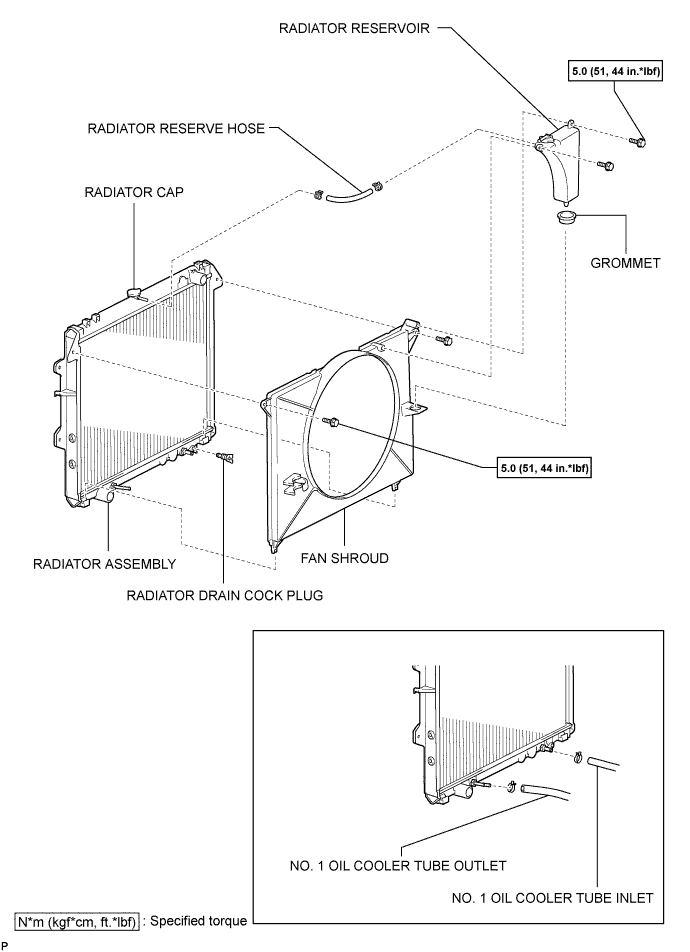 RADIATOR RESERVOIR

5.0 (51, 44 in.*lbf)

RADIATOR RESERVE HOSE

RADIATOR CAP

GROMMET

5.0 (51, 44 in.*lbf)

RADIATOR ASSEMBLY

FAN SHROUD

RADIATOR DRAIN COCK PLUG

NO. 1 OIL COOLER TUBE OUTLET

NO. 1 OIL COOLER TUBE INLET

N*m (kgf*cm, ft.*lbf) : Specified torque

P