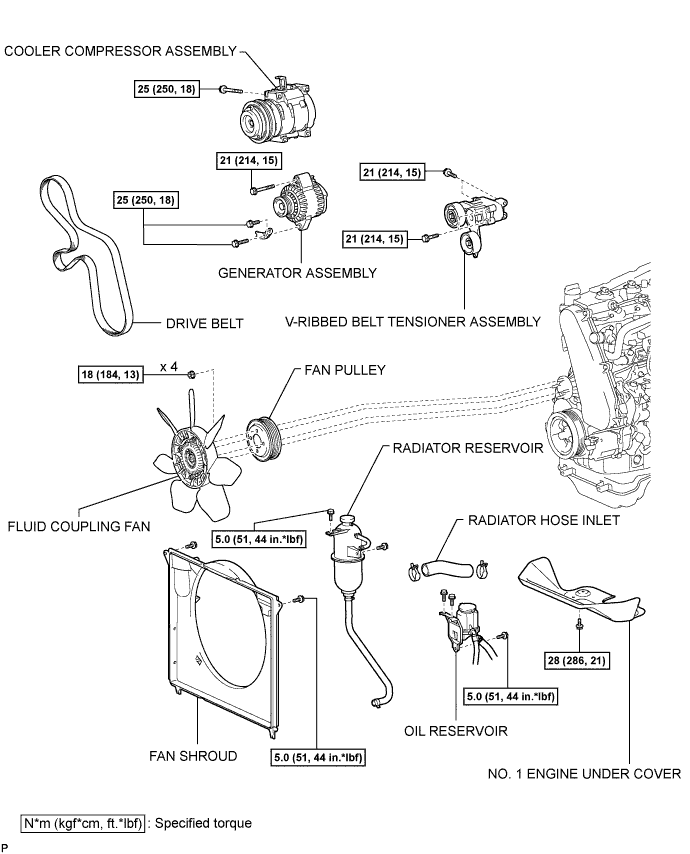 COOLER COMPRESSOR ASSEMBLY

25 (250, 18)

21 (214, 15)

21 (214, 15)

25 (250, 18)

21 (214, 15)

GENERATOR ASSEMBLY

DRIVE BELT

V-RIBBED BELT TENSIONER ASSEMBLY

18 (184, 13)

x 4

FAN PULLEY

RADIATOR RESERVOIR

FLUID COUPLING FAN

5.0 (51, 44 in.*lbf)

RADIATOR HOSE INLET

28 (286, 21)

5.0 (51, 44 in.*lbf)

OIL RESERVOIR

FAN SHROUD

5.0 (51, 44 in.*lbf)

NO. 1 ENGINE UNDER COVER

N*m (kgf*cm, ft.*lbf) : Specified torque

P