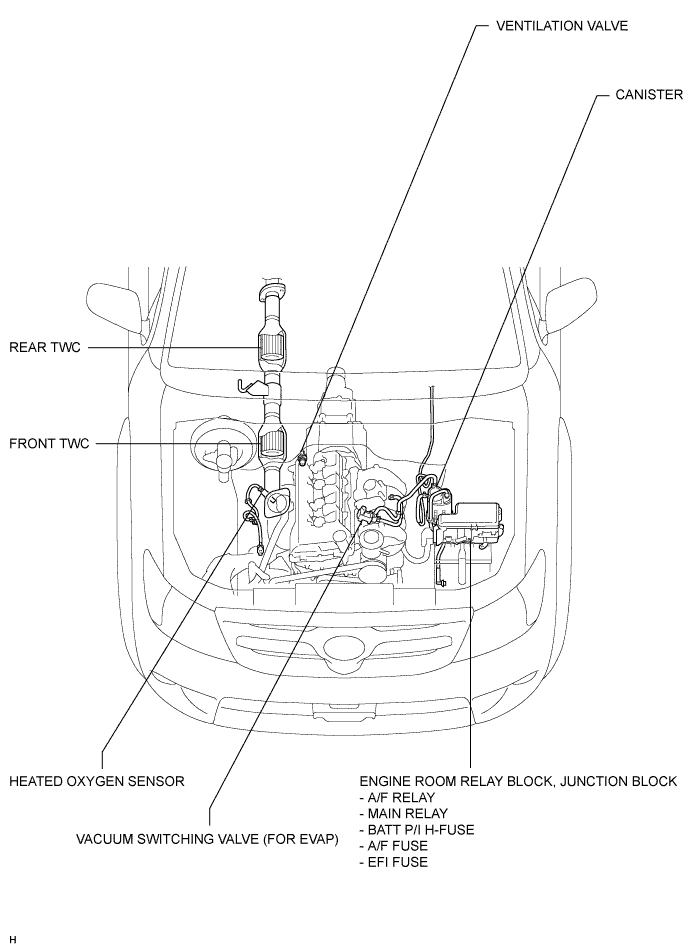 VENTILATION VALVE

CANISTER

REAR TWC

FRONT TWC

HEATED OXYGEN SENSOR

VACUUM SWITCHING VALVE (FOR EVAP)

ENGINE ROOM RELAY BLOCK, JUNCTION BLOCK
- A/F RELAY
- MAIN RELAY
- BATT P/I H-FUSE
- A/F FUSE
- EFI FUSE

H