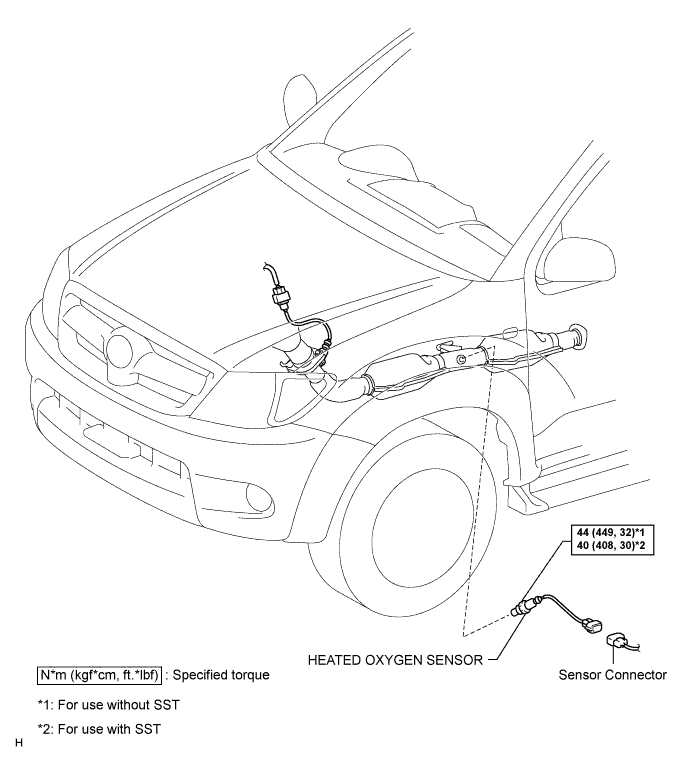 44 (449, 32)*1
40 (408, 30)*2

HEATED OXYGEN SENSOR

Sensor Connector

N*m (kgf*cm, ft.*lbf) : Specified torque

*1: For use without SST

*2: For use with SST

H